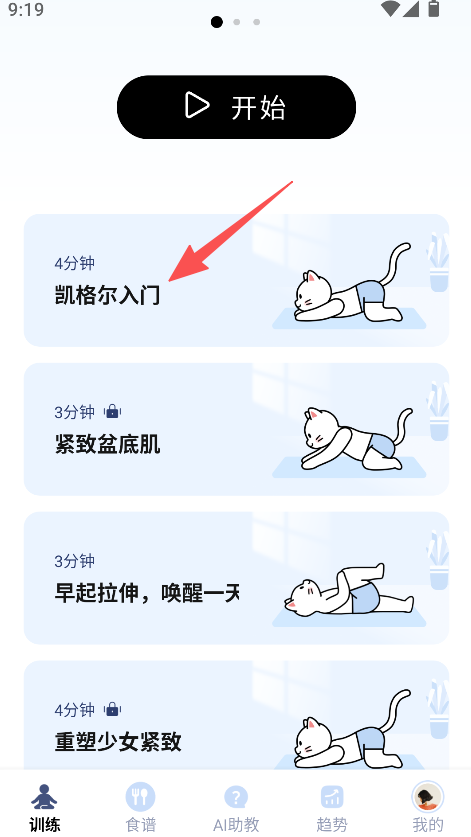 9:19

开始

4分钟
凯格尔入门

3分钟
紧致盆底肌

3分钟
早起拉伸，唤醒一天

4分钟
重塑少女紧致

训练
食谱
AI助教
趋势
我的