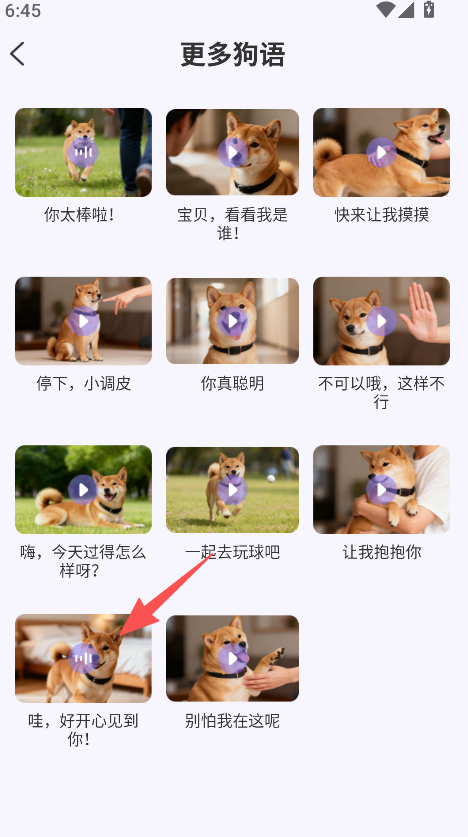 6:45

更多狗语

你太棒啦！

宝贝，看看我是谁！

快来让我摸摸

停下，小调皮

你真聪明

不可以哦，这样不行

嗨，今天过得怎么样呀？

一起去玩球吧

让我抱抱你

哇，好开心见到你！

别怕我在这呢