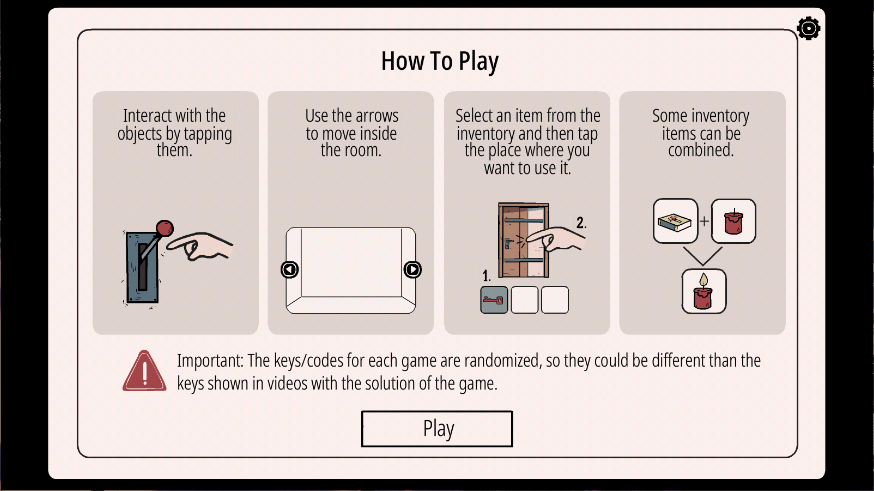 How To Play

Interact with the objects by tapping them.

Use the arrows to move inside the room.

Select an item from the inventory and then tap the place where you want to use it.

2.

1.

Some inventory items can be combined.

+

Important: The keys/codes for each game are randomized, so they could be different than the keys shown in videos with the solution of the game.

Play